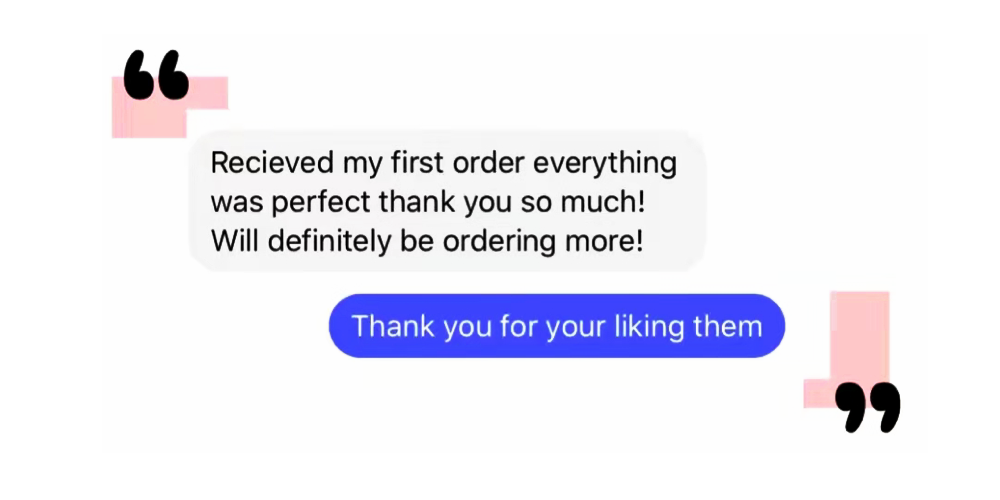 “

Recieved my first order everything was perfect thank you so much! Will definitely be ordering more!

Thank you for your liking them

”